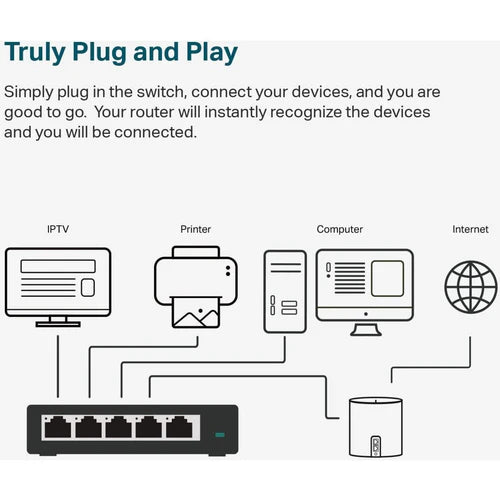 Truly Plug and Play

Simply plug in the switch, connect your devices, and you are good to go.  Your router will instantly recognize the devices and you will be connected.

IPTV

Printer

Computer

Internet